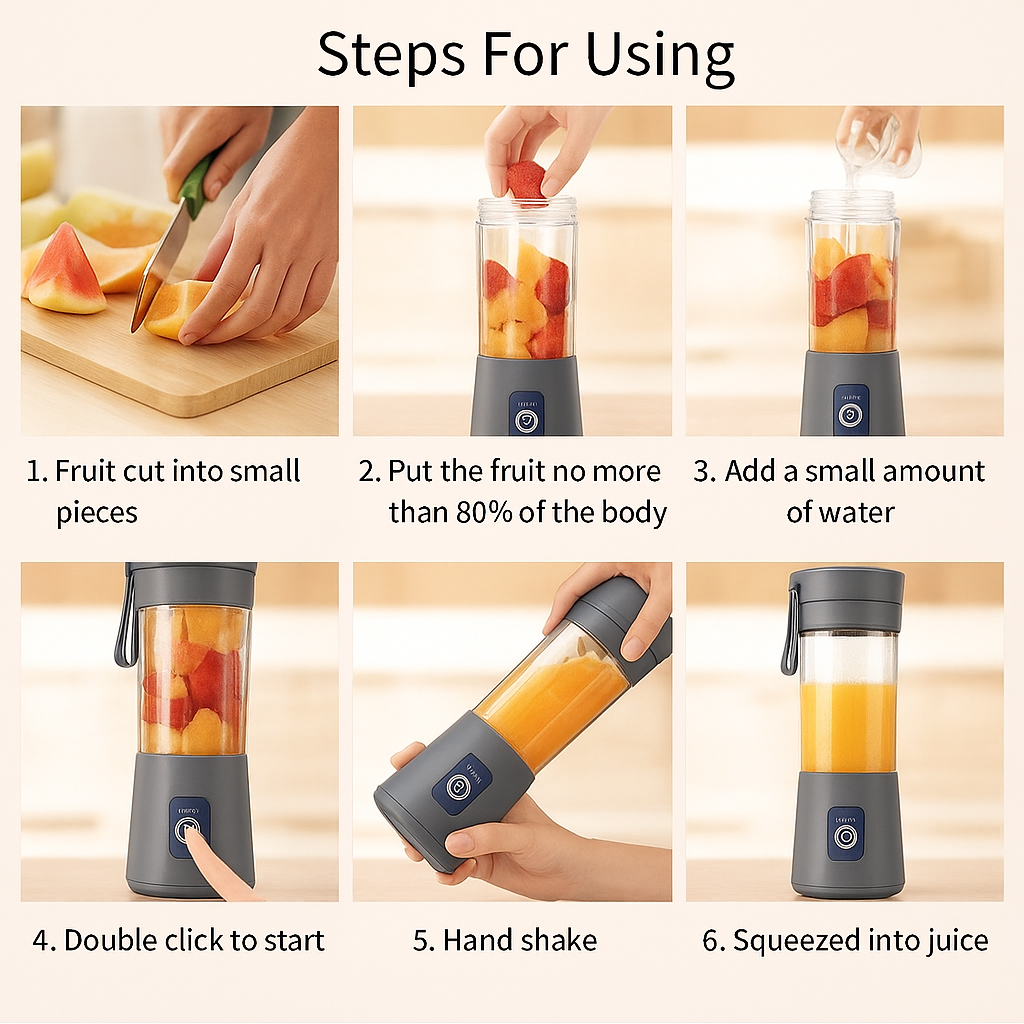 Steps For Using

1. Fruit cut into small pieces

2. Put the fruit no more than 80% of the body

3. Add a small amount of water

4. Double click to start

5. Hand shake

6. Squeezed into juice