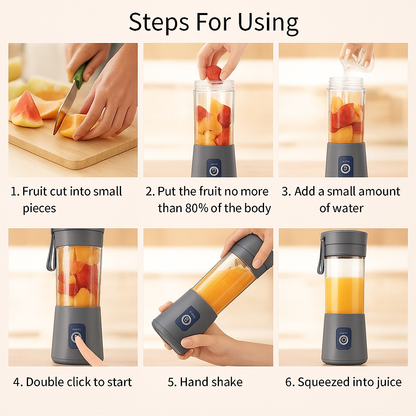 Steps For Using

1. Fruit cut into small pieces

2. Put the fruit no more than 80% of the body

3. Add a small amount of water

4. Double click to start

5. Hand shake

6. Squeezed into juice